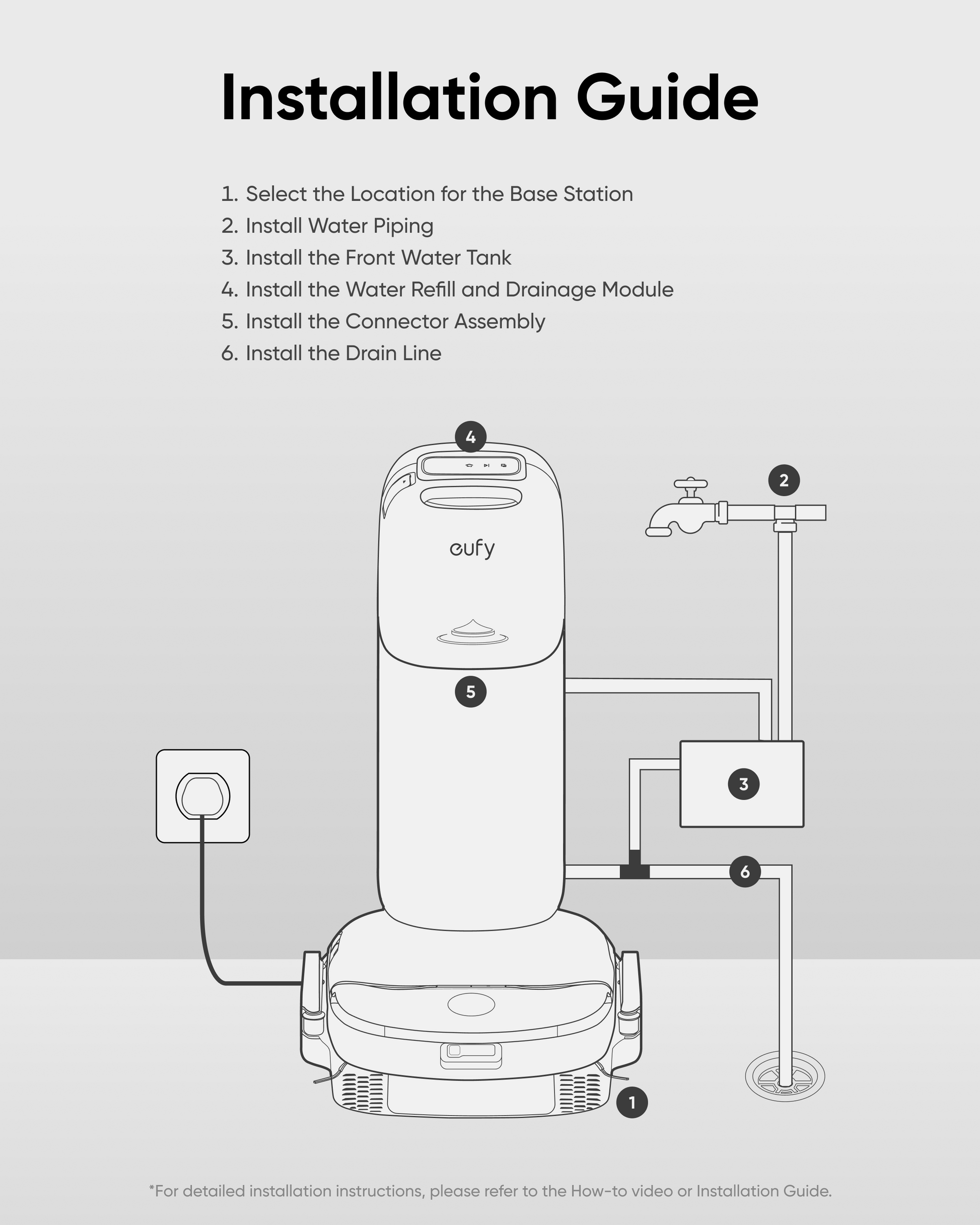 Installation Guide

1. Select the Location for the Base Station
2. Install Water Piping
3. Install the Front Water Tank
4. Install the Water Refill and Drainage Module
5. Install the Connector Assembly
6. Install the Drain Line

4

2

eufy

5

3

6

1

*For detailed installation instructions, please refer to the How-to video or Installation Guide.